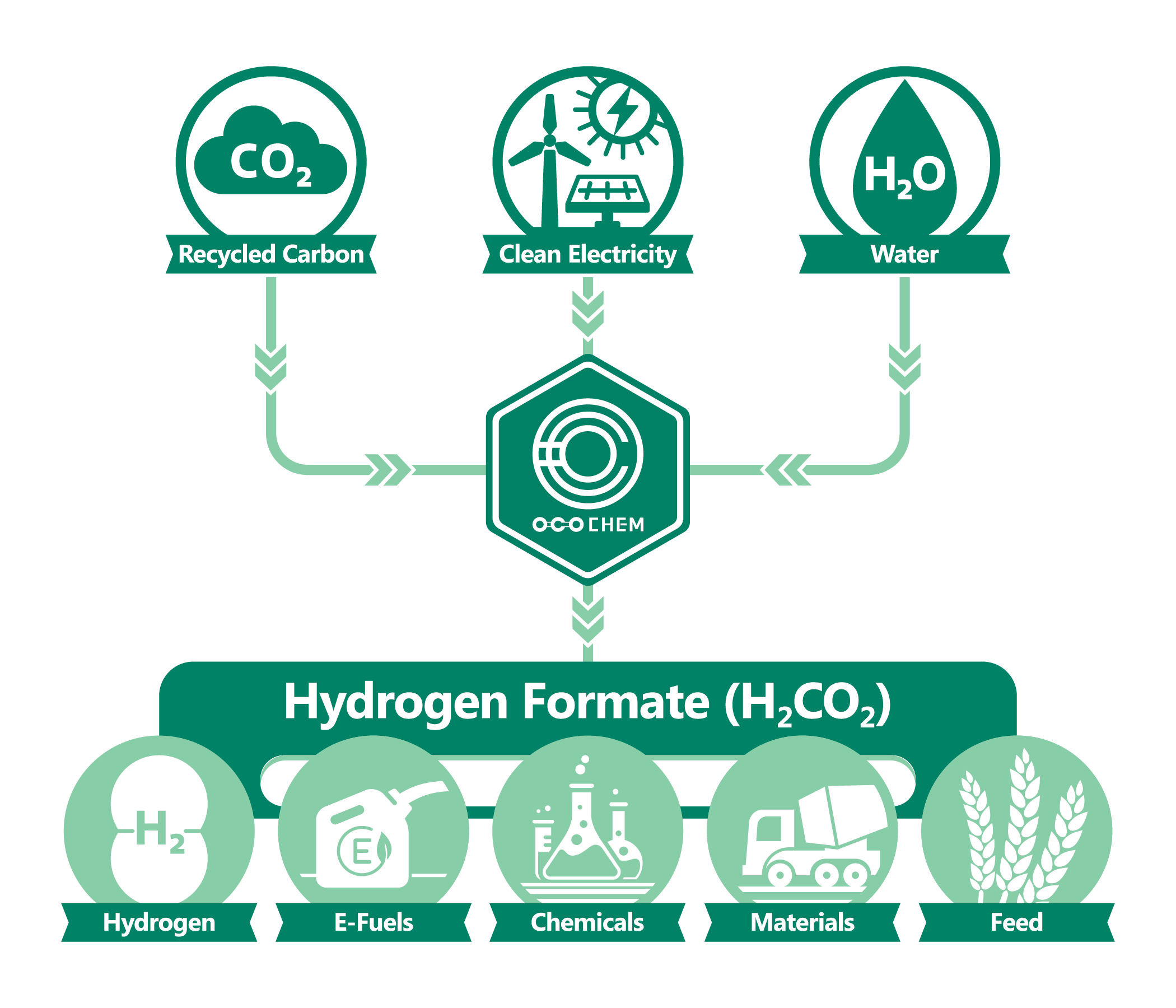 $CO_2$
Recycled Carbon

Clean Electricity

$H_2O$
Water

OCOCHEM

Hydrogen Formate ($H_2CO_2$)

$H_2$
Hydrogen

E
E-Fuels

Chemicals

Materials

Feed